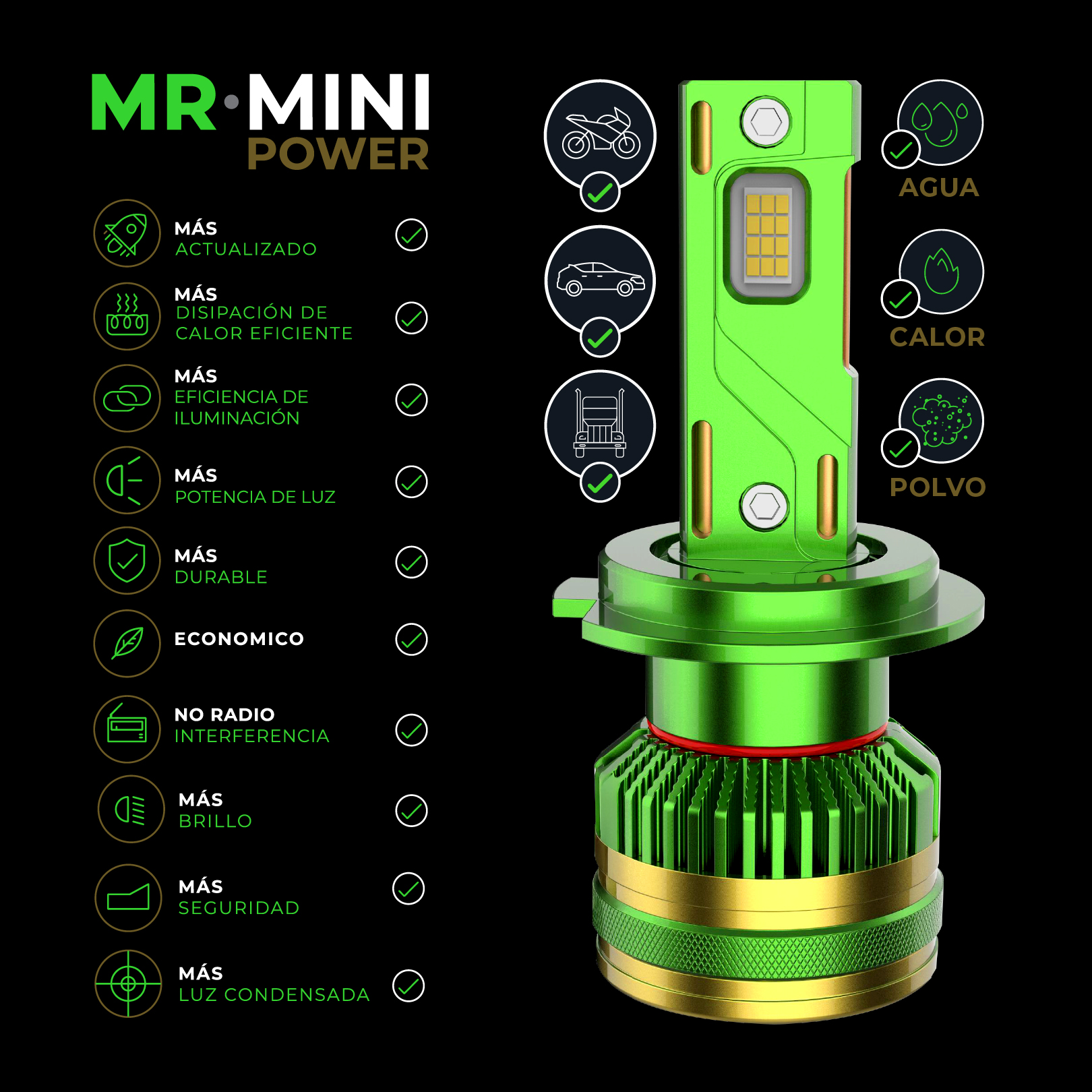 MR·MINI POWER

MÁS ACTUALIZADO

MÁS DISIPACIÓN DE CALOR EFICIENTE

MÁS EFICIENCIA DE ILUMINACIÓN

MÁS POTENCIA DE LUZ

MÁS DURABLE

ECONOMICO

NO RADIO INTERFERENCIA

MÁS BRILLO

MÁS SEGURIDAD

MÁS LUZ CONDENSADA

AGUA

CALOR

POLVO