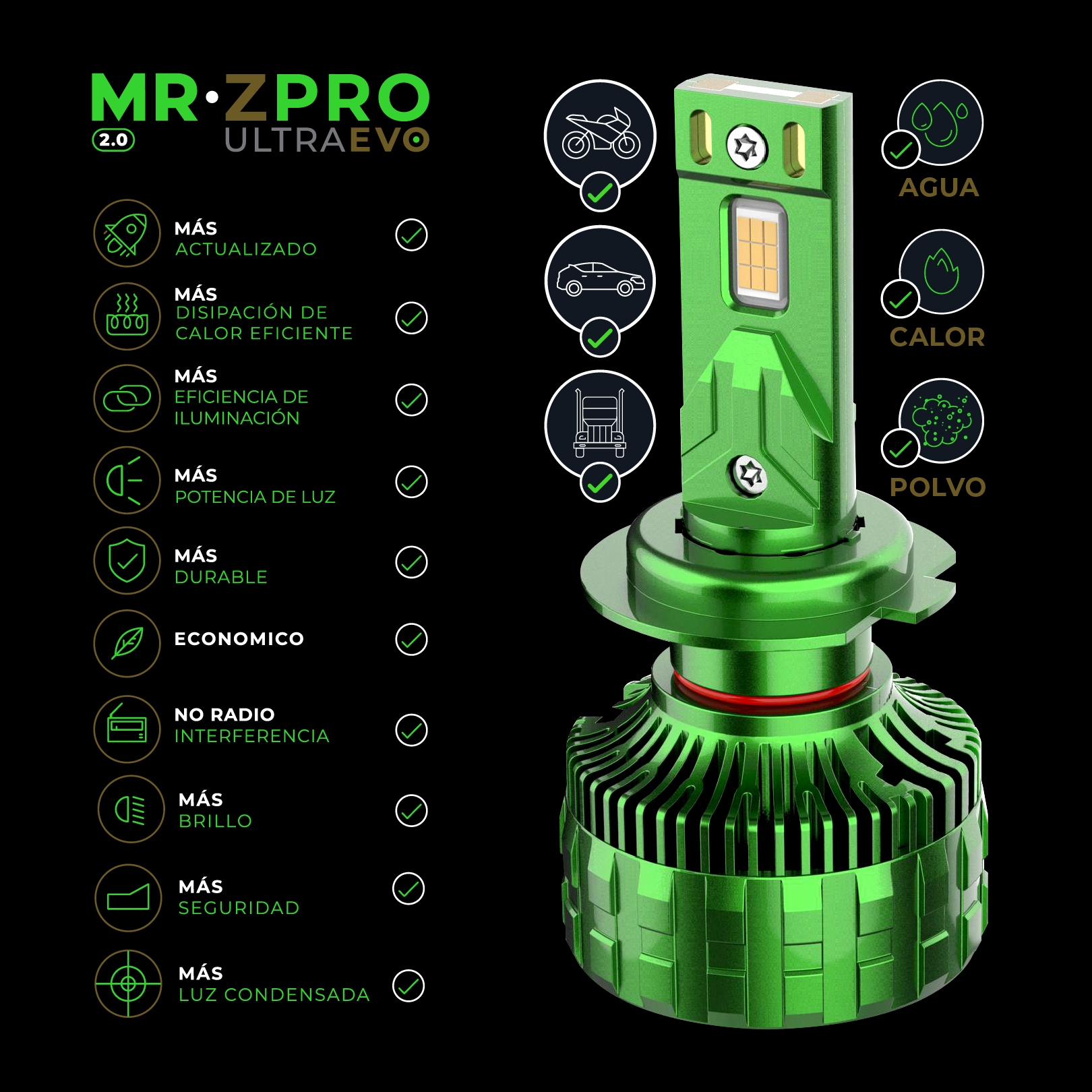 MR·ZPRO
2.0 ULTRAEVO

MÁS
ACTUALIZADO

MÁS
DISIPACIÓN DE CALOR EFICIENTE

MÁS
EFICIENCIA DE ILUMINACIÓN

MÁS
POTENCIA DE LUZ

MÁS
DURABLE

ECONOMICO

NO RADIO
INTERFERENCIA

MÁS
BRILLO

MÁS
SEGURIDAD

MÁS
LUZ CONDENSADA

AGUA

CALOR

POLVO