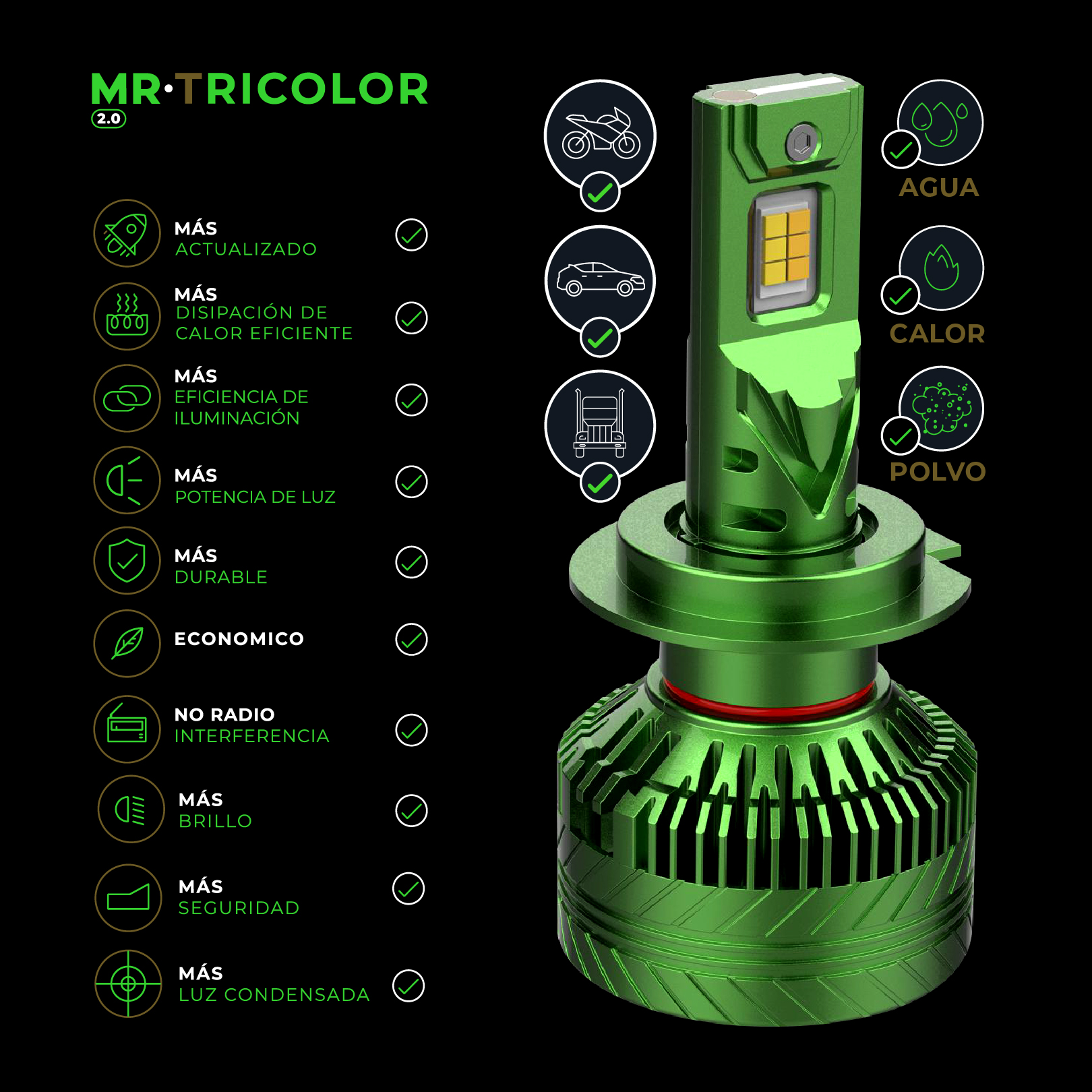 MR·TRICOLOR
2.0

MÁS
ACTUALIZADO

MÁS
DISIPACIÓN DE CALOR EFICIENTE

MÁS
EFICIENCIA DE ILUMINACIÓN

MÁS
POTENCIA DE LUZ

MÁS
DURABLE

ECONOMICO

NO RADIO
INTERFERENCIA

MÁS
BRILLO

MÁS
SEGURIDAD

MÁS
LUZ CONDENSADA

AGUA

CALOR

POLVO